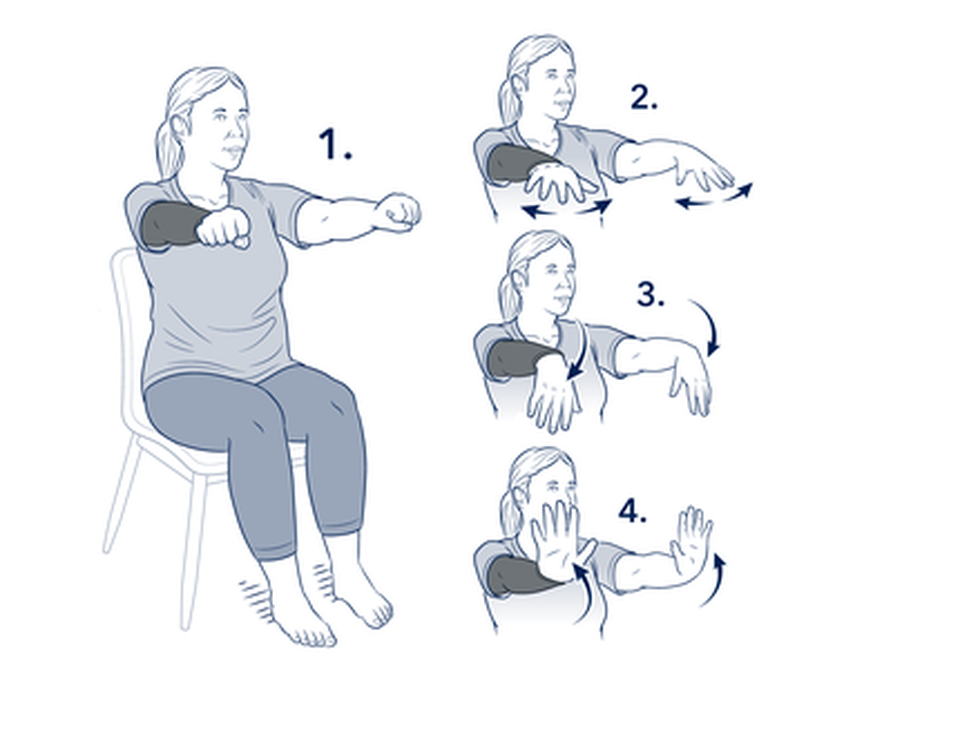 1.

2.

3.

4.